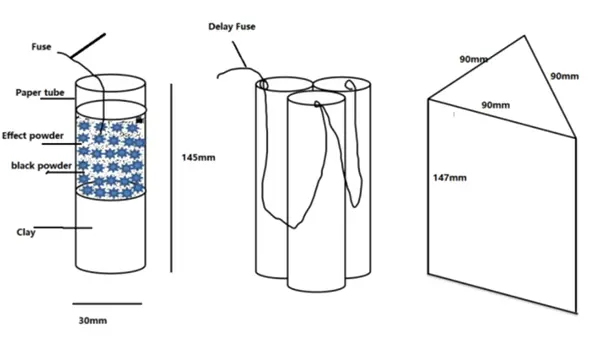 Fuse
Paper tube
Effect powder
black powder
Clay
145mm
30mm

Delay Fuse

90mm
90mm
90mm
147mm